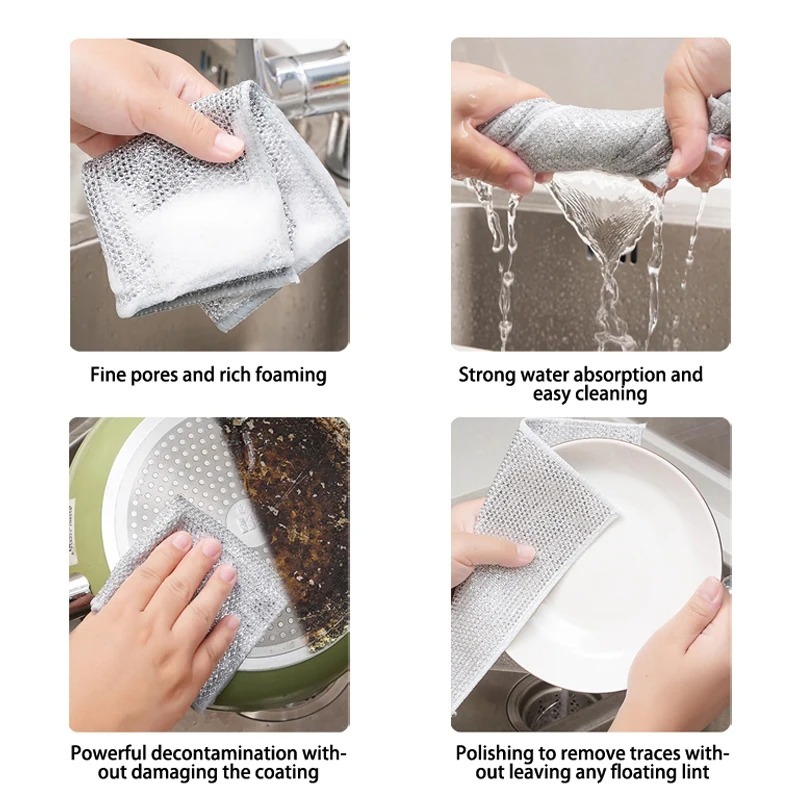 Fine pores and rich foaming

Strong water absorption and easy cleaning

Powerful decontamination without damaging the coating

Polishing to remove traces without leaving any floating lint